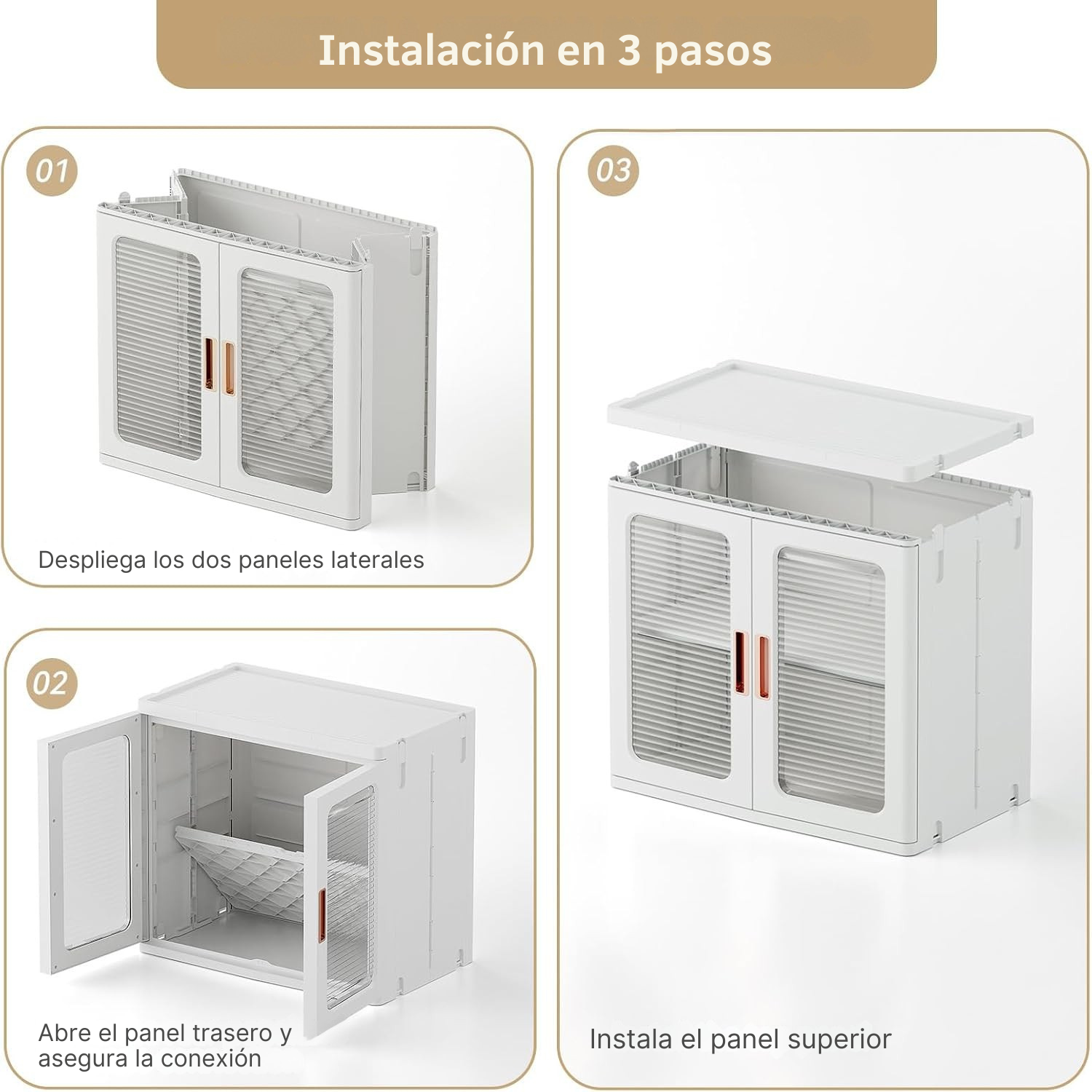 Instalación en 3 pasos

01

Despliega los dos paneles laterales

02

Abre el panel trasero y asegura la conexión

03

Instala el panel superior